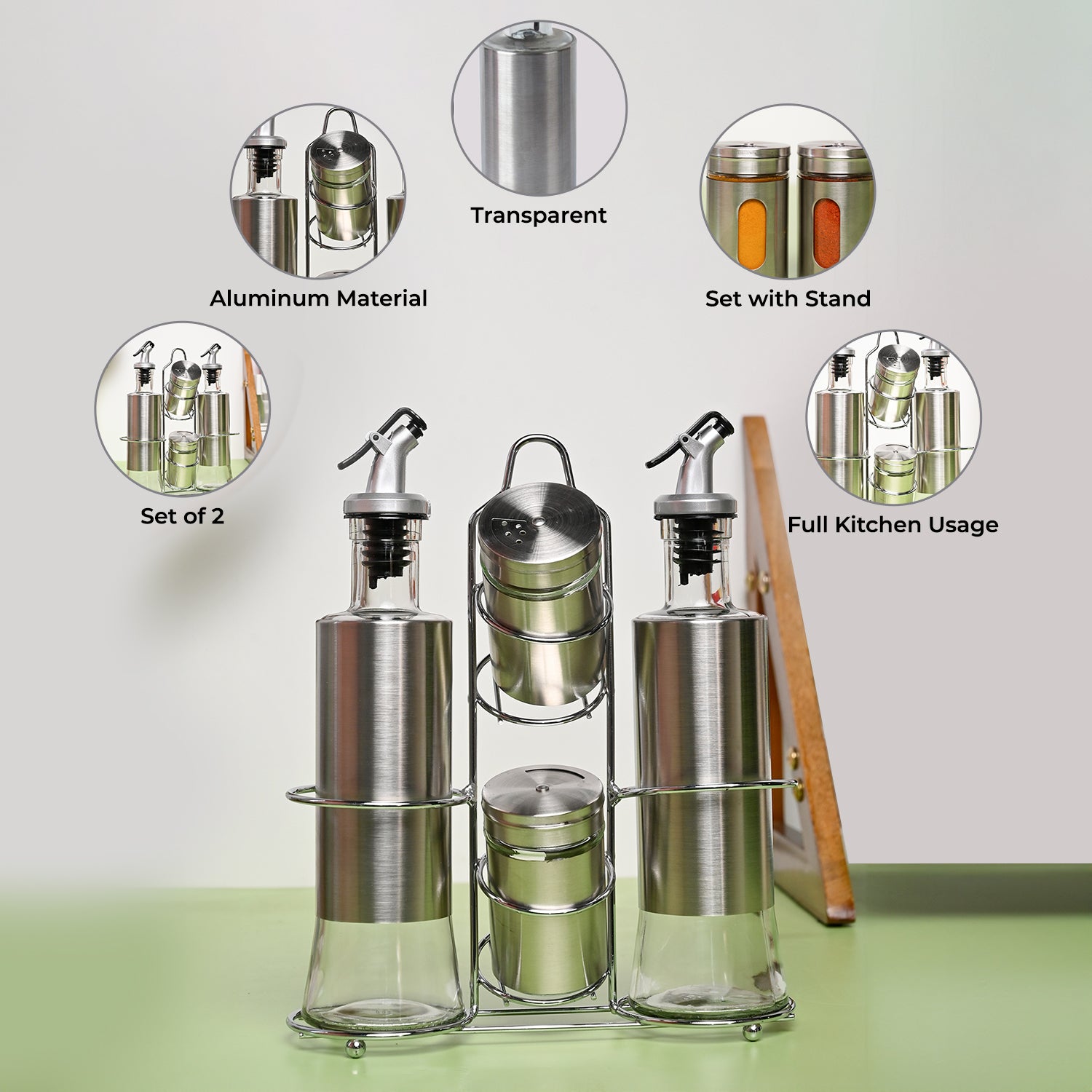 Transparent

Aluminum Material

Set with Stand

Set of 2

Full Kitchen Usage